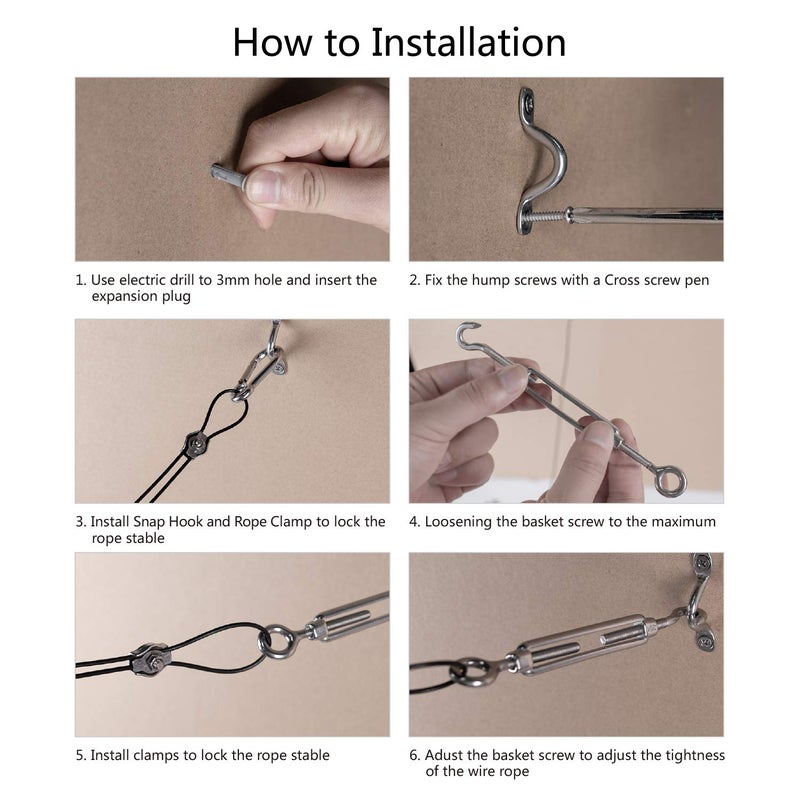 How to Installation

1. Use electric drill to 3mm hole and insert the expansion plug

2. Fix the hump screws with a Cross screw pen

3. Install Snap Hook and Rope Clamp to lock the rope stable

4. Loosening the basket screw to the maximum

5. Install clamps to lock the rope stable

6. Adust the basket screw to adjust the tightness of the wire rope